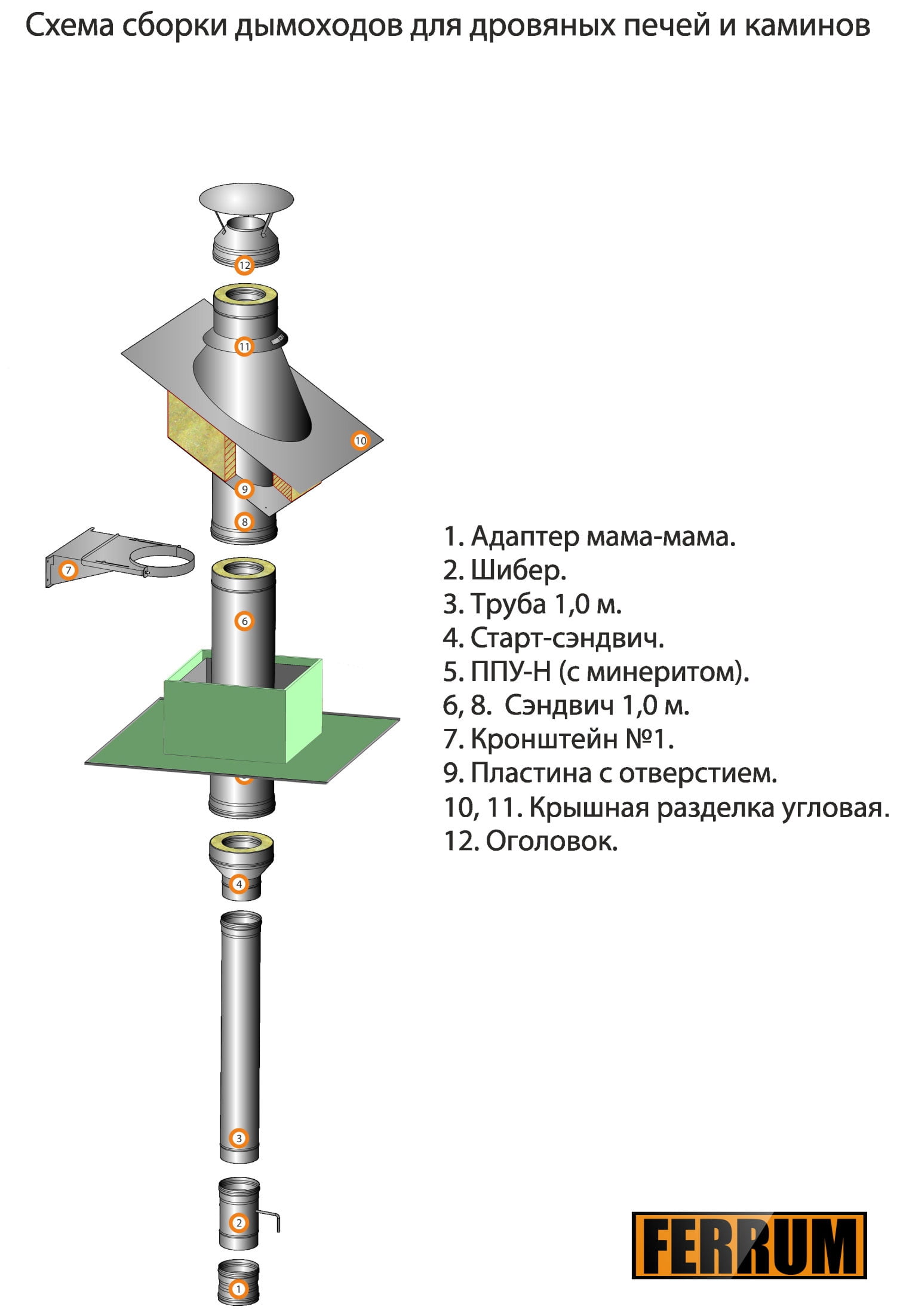 Схема сборки дымоходов для дровяных печей и каминов

12

11

10

9

8

7

6

4

3

2

1

1. Адаптер мама-мама.
2. Шибер.
3. Труба 1,0 м.
4. Старт-сэндвич.
5. ППУ-Н (с минеритом).
6, 8. Сэндвич 1,0 м.
7. Кронштейн №1.
9. Пластина с отверстием.
10, 11. Крышная разделка угловая.
12. Оголовок.

FERRUM