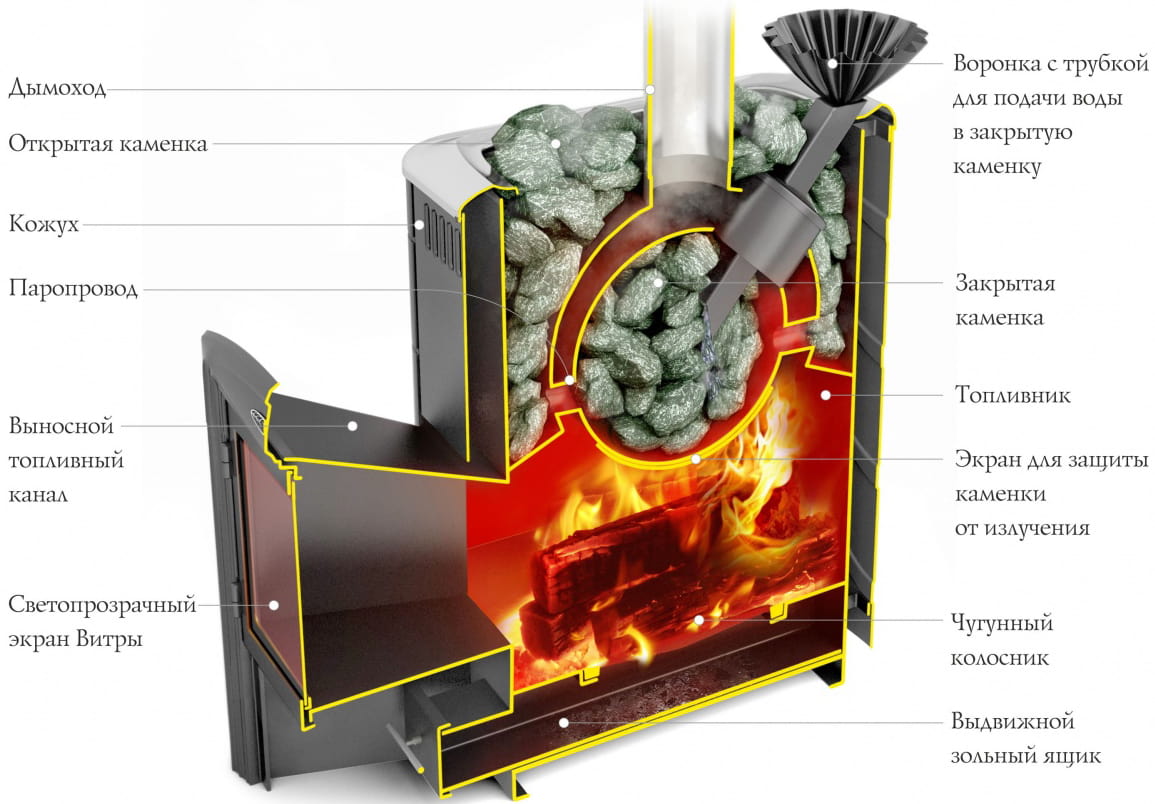 Дымоход

Открытая каменка

Кожух

Паропровод

Выносной топливный канал

Светопрозрачный экран Витры

Воронка с трубкой для подачи воды в закрытую каменку

Закрытая каменка

Топливник

Экран для защиты каменки от излучения

Чугунный колосник

Выдвижной зольный ящик