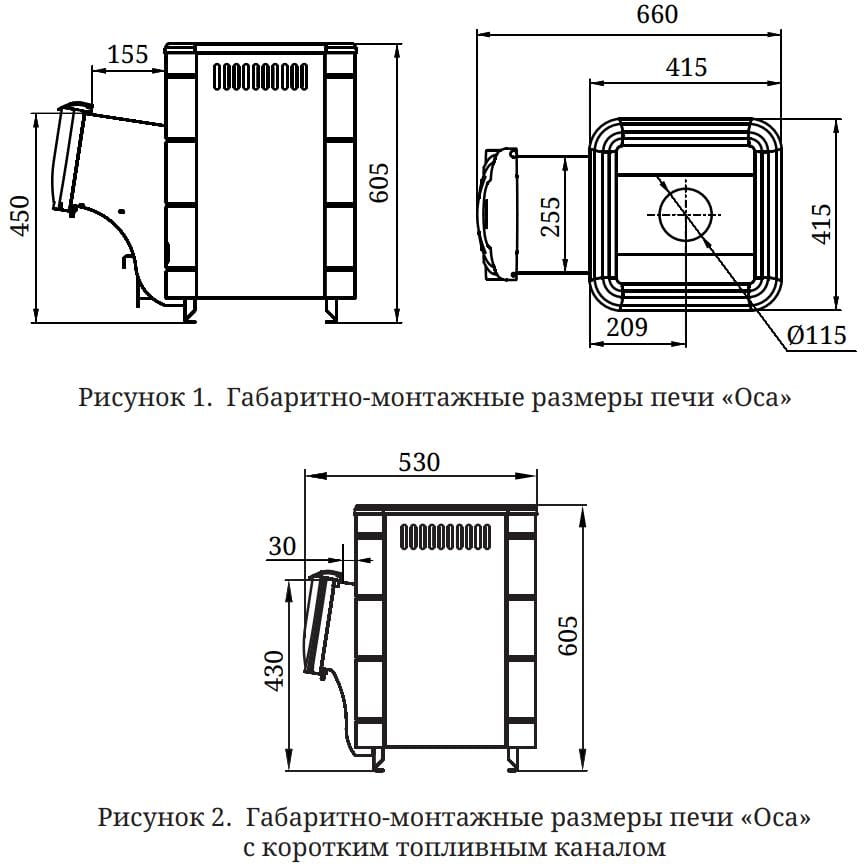 155
450
605
660
415
255
415
209
Ø115

Рисунок 1. Габаритно-монтажные размеры печи «Оса»

530
30
430
605

Рисунок 2. Габаритно-монтажные размеры печи «Оса» с коротким топливным каналом