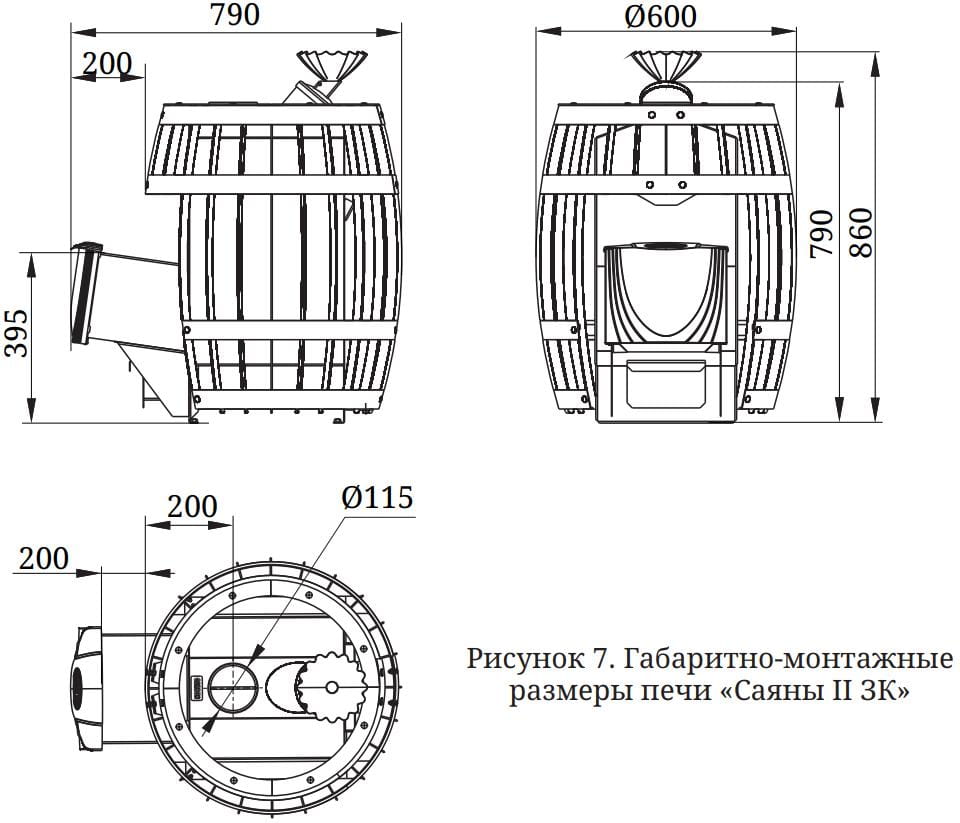 790

200

395

Ø600

790

860

200

Ø115

200

Рисунок 7. Габаритно-монтажные размеры печи «Саяны II ЗК»