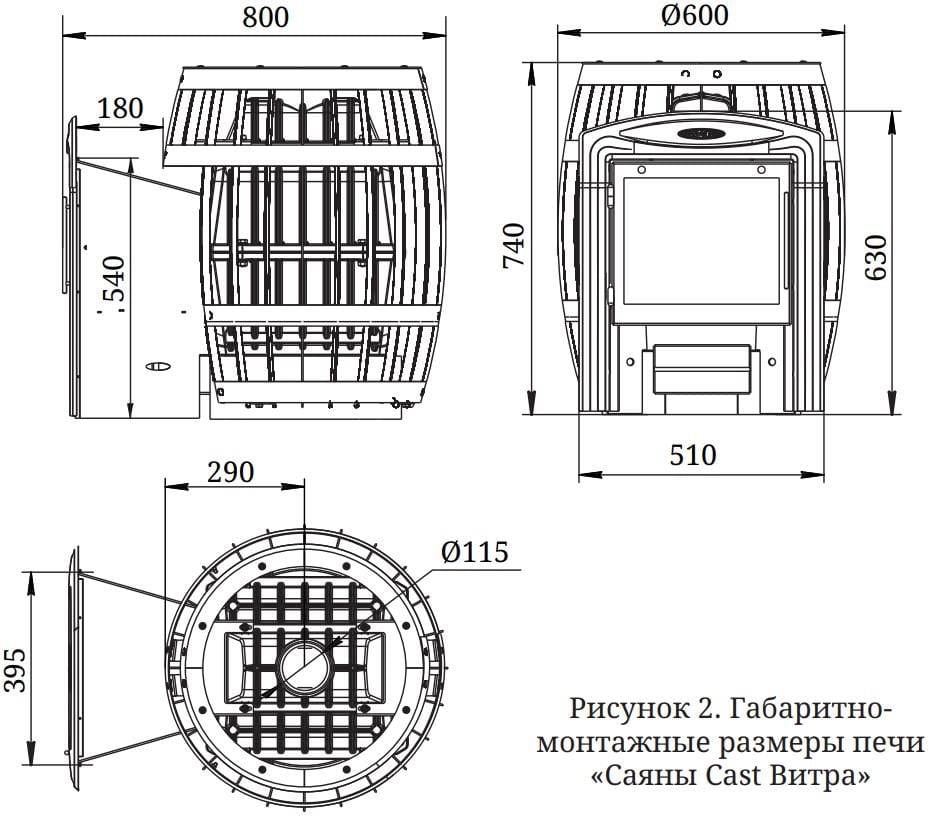 800

180

540

Ø600

740

630

510

290

Ø115

395

Рисунок 2. Габаритно-монтажные размеры печи «Саяны Cast Витра»