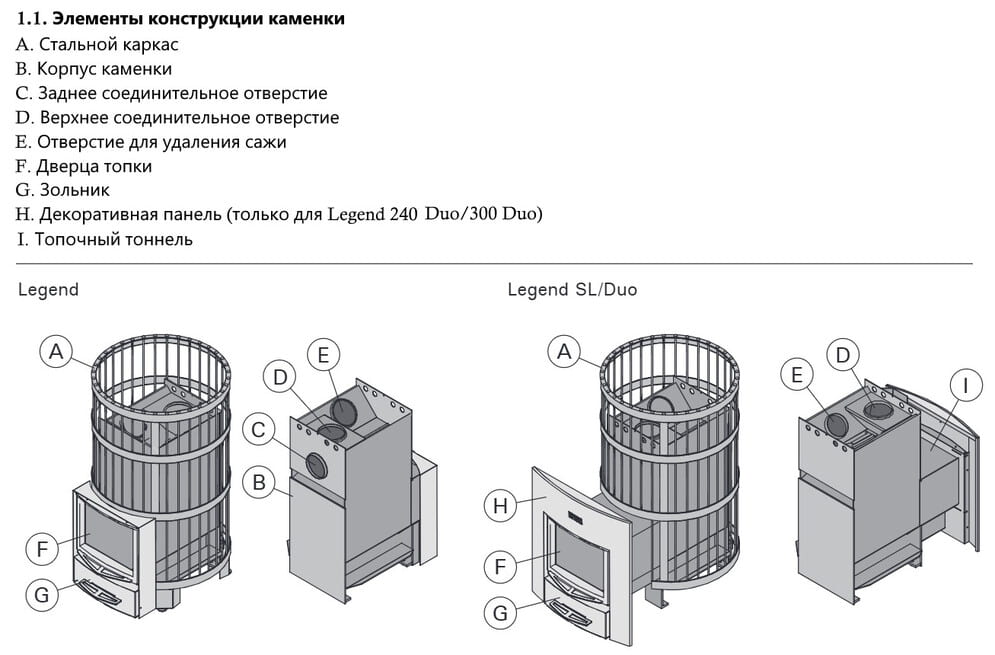 1.1. Элементы конструкции каменки

A. Стальной каркас
B. Корпус каменки
C. Заднее соединительное отверстие
D. Верхнее соединительное отверстие
E. Отверстие для удаления сажи
F. Дверца топки
G. Зольник
H. Декоративная панель (только для Legend 240 Duo/300 Duo)
I. Топочный тоннель

Legend

A
E
D
C
B
F
G

Legend SL/Duo

A
D
E
I
H
F
G