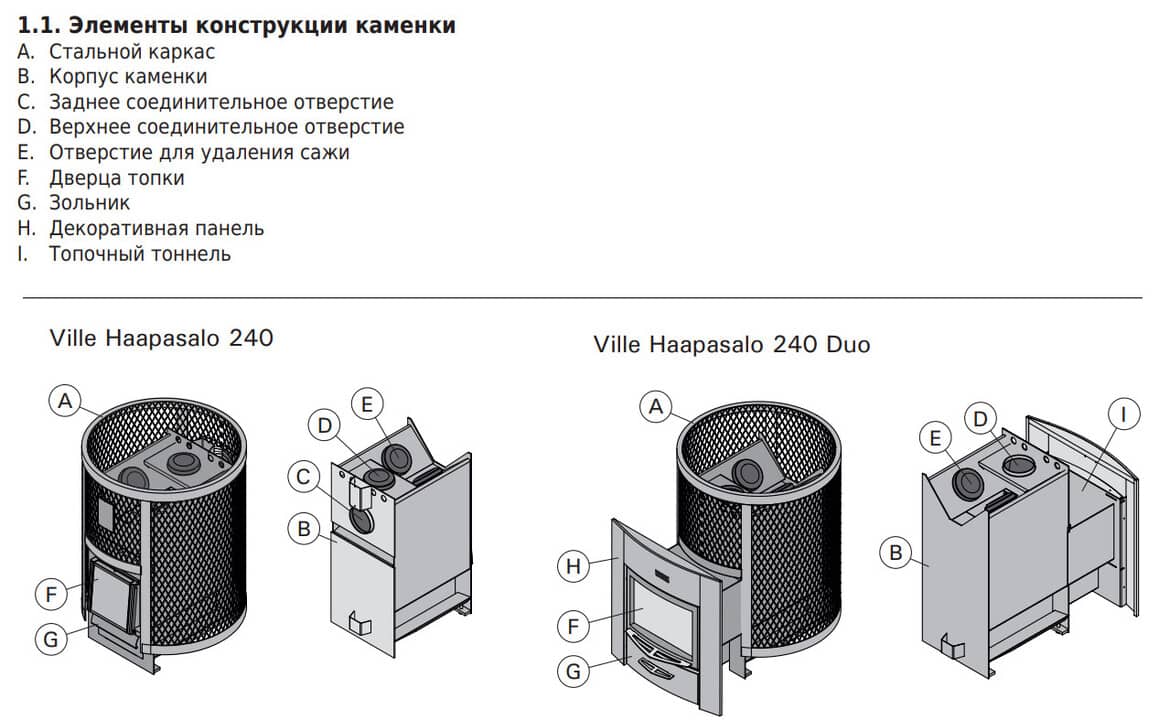 **1.1. Элементы конструкции каменки**
A. Стальной каркас
B. Корпус каменки
C. Заднее соединительное отверстие
D. Верхнее соединительное отверстие
E. Отверстие для удаления сажи
F. Дверца топки
G. Зольник
H. Декоративная панель
I. Топочный тоннель

Ville Haapasalo 240

A

F

G

D

E

C

B

Ville Haapasalo 240 Duo

A

H

F

G

E

D

I

B