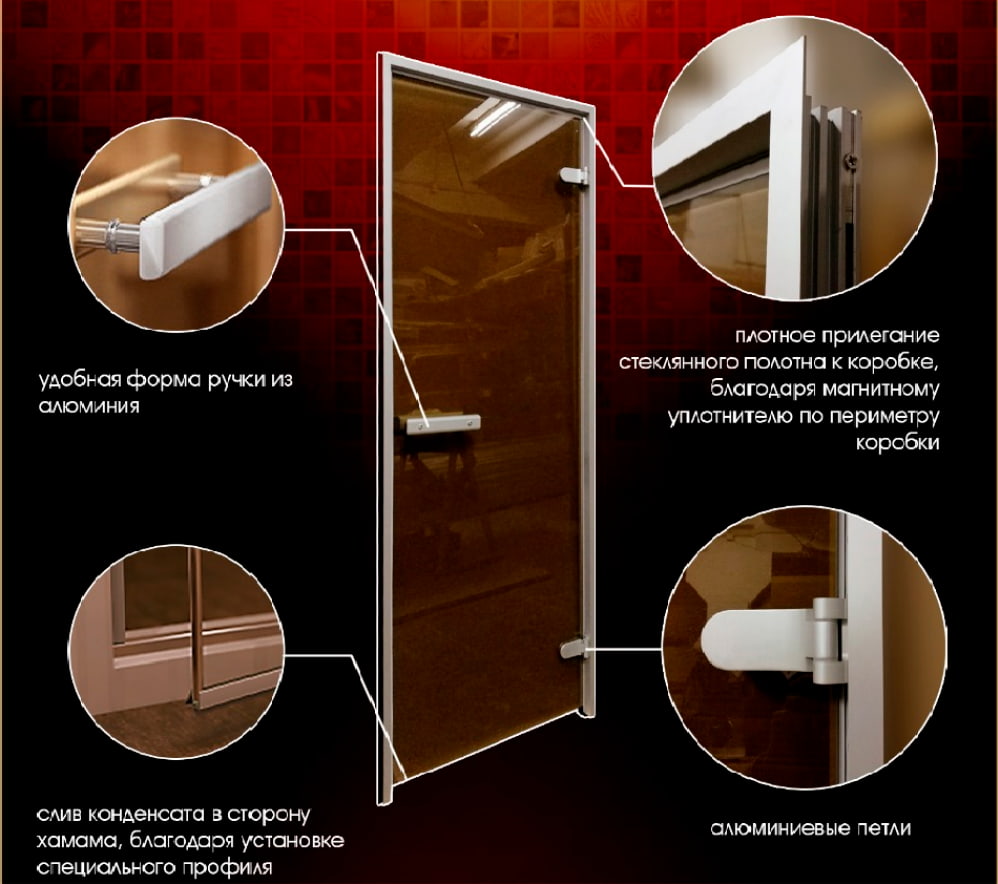 удобная форма ручки из алюминия

плотное прилегание стеклянного полотна к коробке, благодаря магнитному уплотнителю по периметру коробки

слив конденсата в сторону хамама, благодаря установке специального профиля

алюминиевые петли