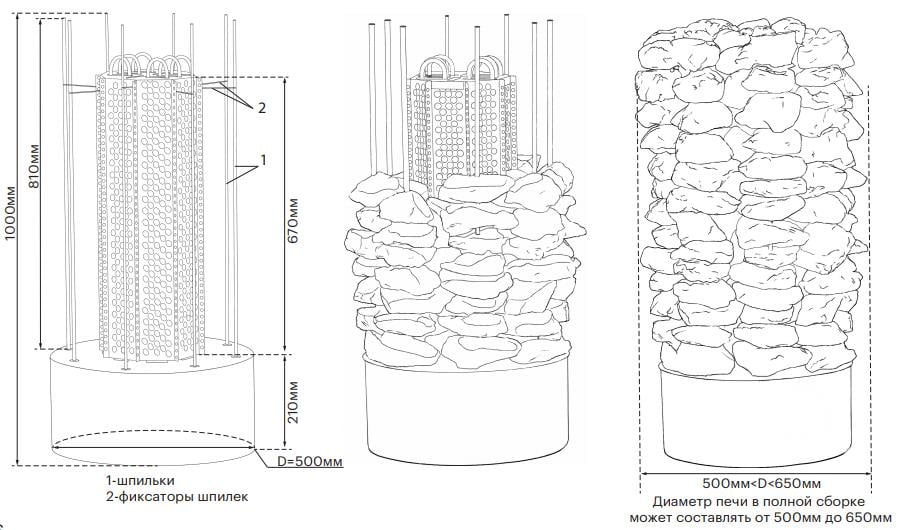 1000мм
810мм
2
1
670мм
210мм
D=500мм
1-шпильки
2-фиксаторы шпилек
500мм<D<650мм
Диаметр печи в полной сборке может составлять от 500мм до 650мм