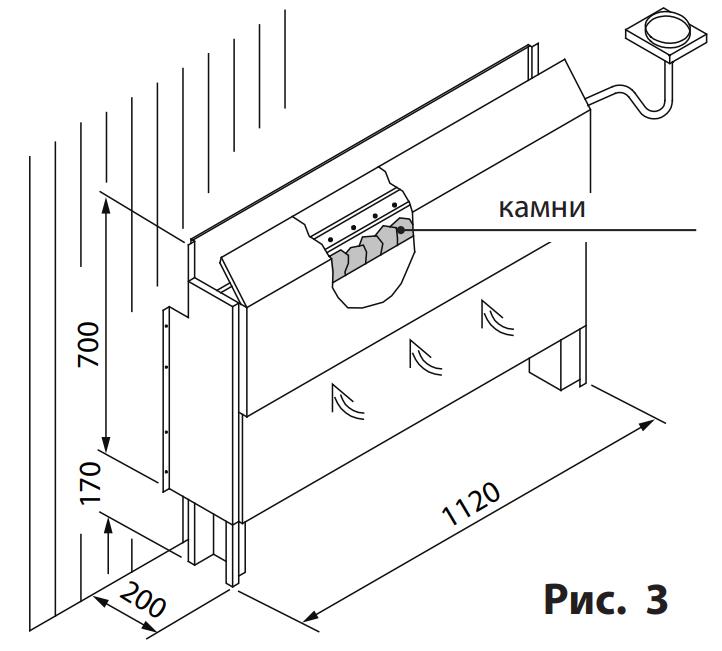 камни

700

170

200

1120

Рис. 3