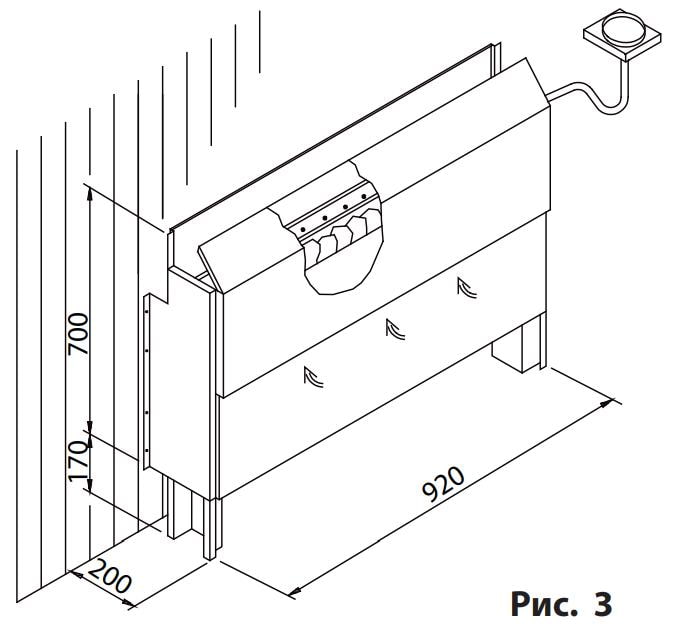 700
170
200
920
Рис. 3