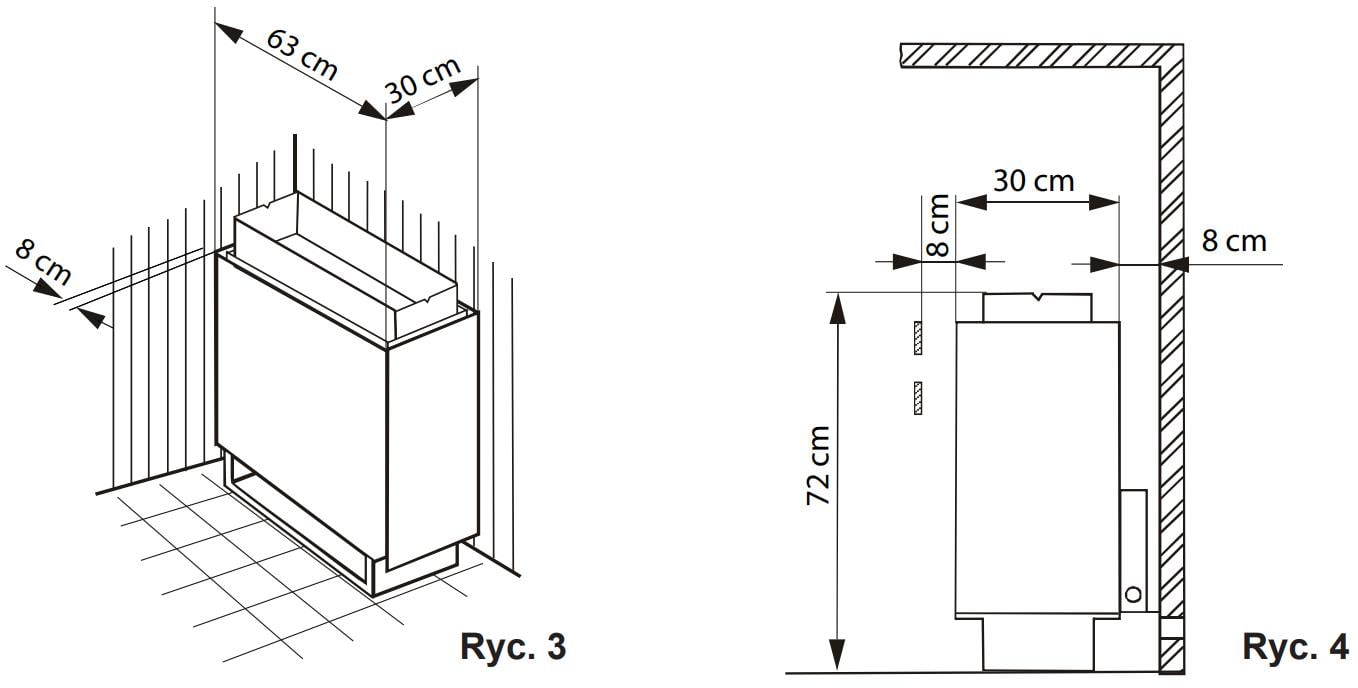 63 cm
30 cm
8 cm
Ryc. 3
30 cm
8 cm
8 cm
72 cm
Ryc. 4