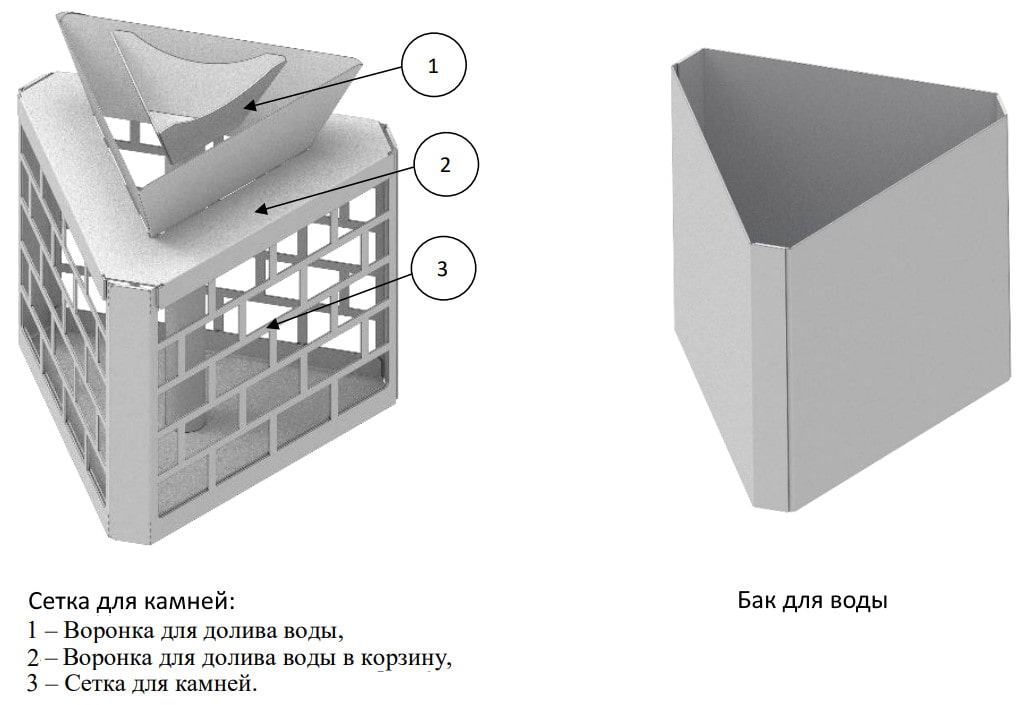 1

2

3

Сетка для камней:
1 – Воронка для долива воды,
2 – Воронка для долива воды в корзину,
3 – Сетка для камней.

Бак для воды