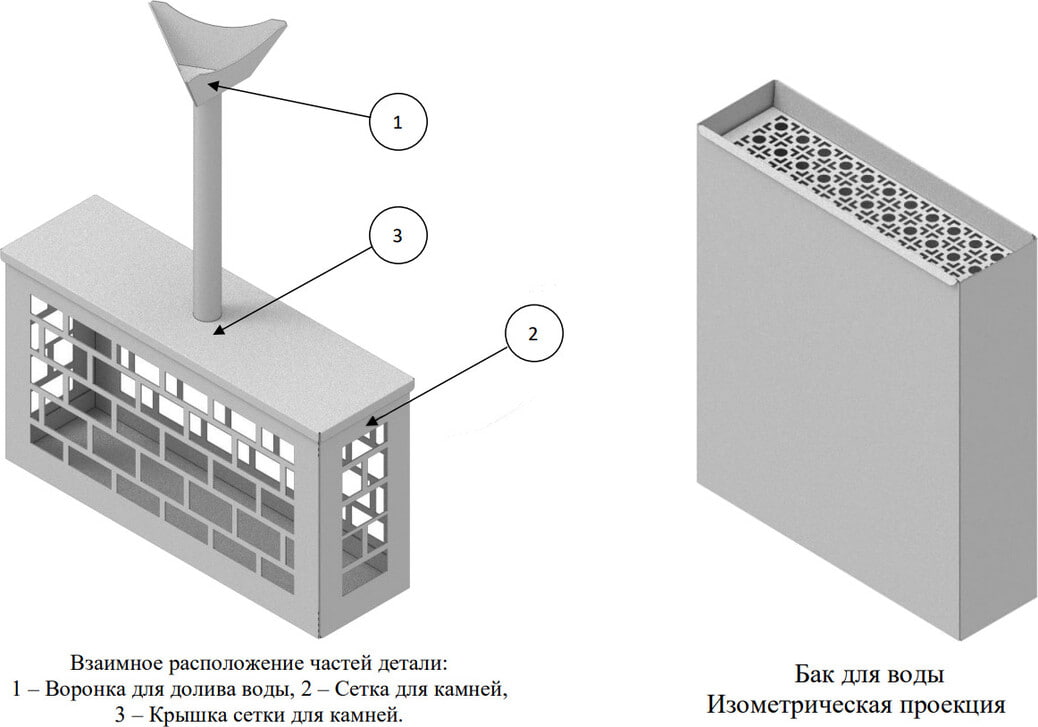 1

3

2

Взаимное расположение частей детали:
1 – Воронка для долива воды, 2 – Сетка для камней,
3 – Крышка сетки для камней.

Бак для воды
Изометрическая проекция