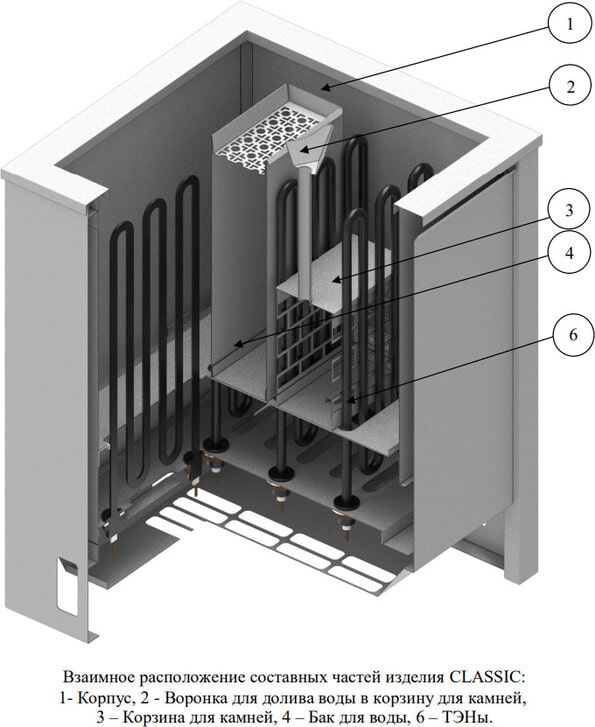 1
2
3
4
6

Взаимное расположение составных частей изделия CLASSIC:
1- Корпус, 2 - Воронка для долива воды в корзину для камней,
3 – Корзина для камней, 4 – Бак для воды, 6 – ТЭНы.