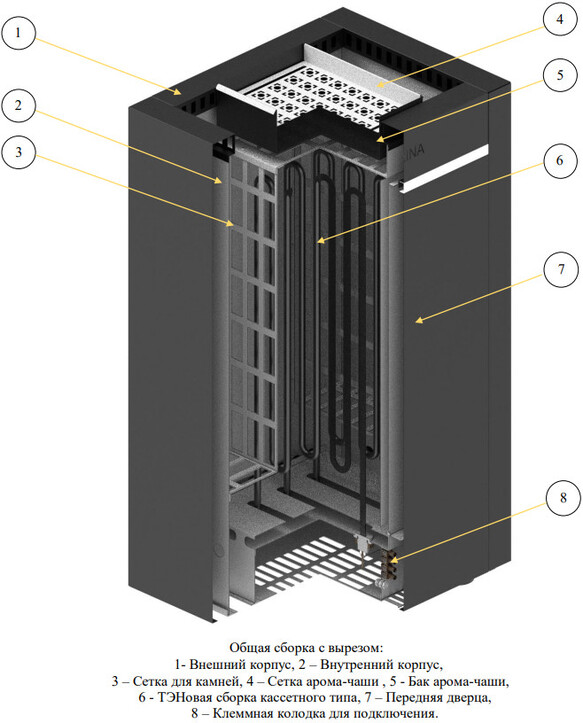 1
2
3
4
5
6
7
8

Общая сборка с вырезом:
1- Внешний корпус, 2 – Внутренний корпус,
3 – Сетка для камней, 4 – Сетка арома-чаши , 5 - Бак арома-чаши,
6 - ТЭНовая сборка кассетного типа, 7 – Передняя дверца,
8 – Клеммная колодка для подключения.