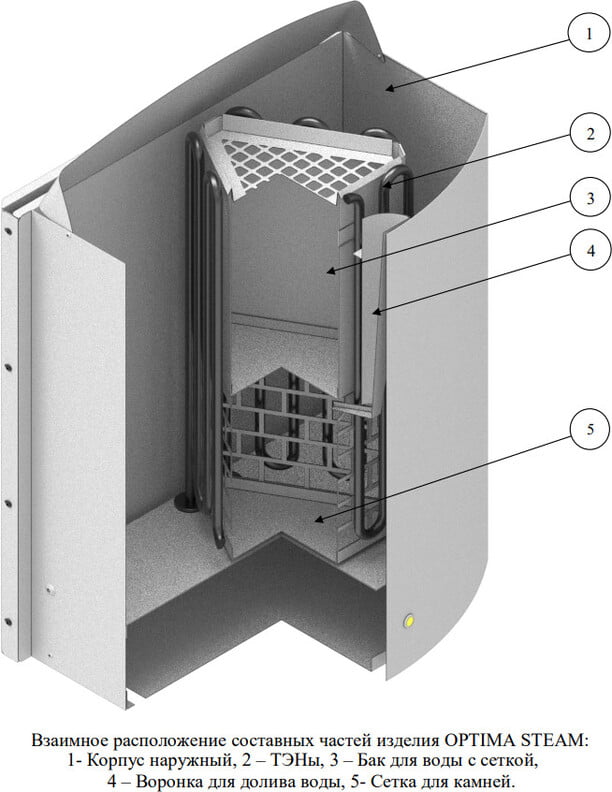 1

2

3

4

5

Взаимное расположение составных частей изделия OPTIMA STEAM:
1- Корпус наружный, 2 – ТЭНы, 3 – Бак для воды с сеткой,
4 – Воронка для долива воды, 5- Сетка для камней.