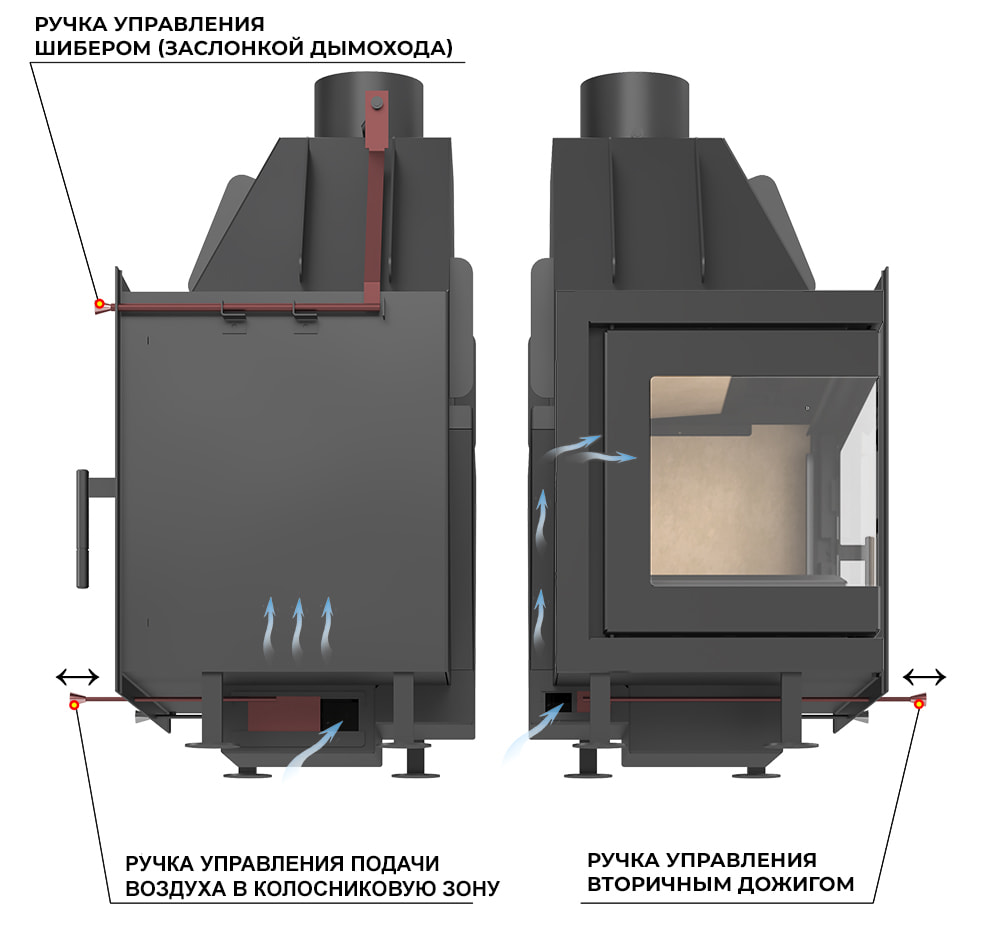 РУЧКА УПРАВЛЕНИЯ
ШИБЕРОМ (ЗАСЛОНКОЙ ДЫМОХОДА)

РУЧКА УПРАВЛЕНИЯ ПОДАЧИ
ВОЗДУХА В КОЛОСНИКОВУЮ ЗОНУ

РУЧКА УПРАВЛЕНИЯ
ВТОРИЧНЫМ ДОЖИГОМ