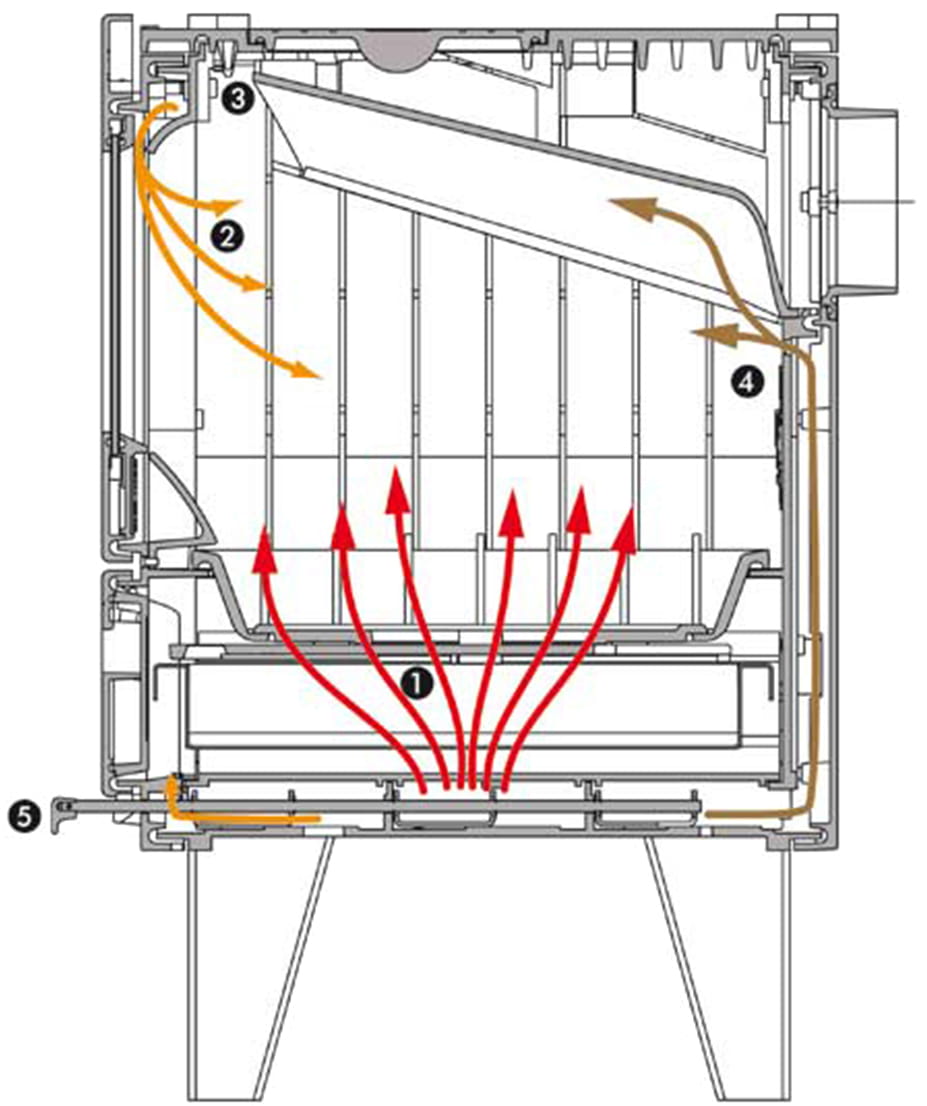 3
2
4
1
5