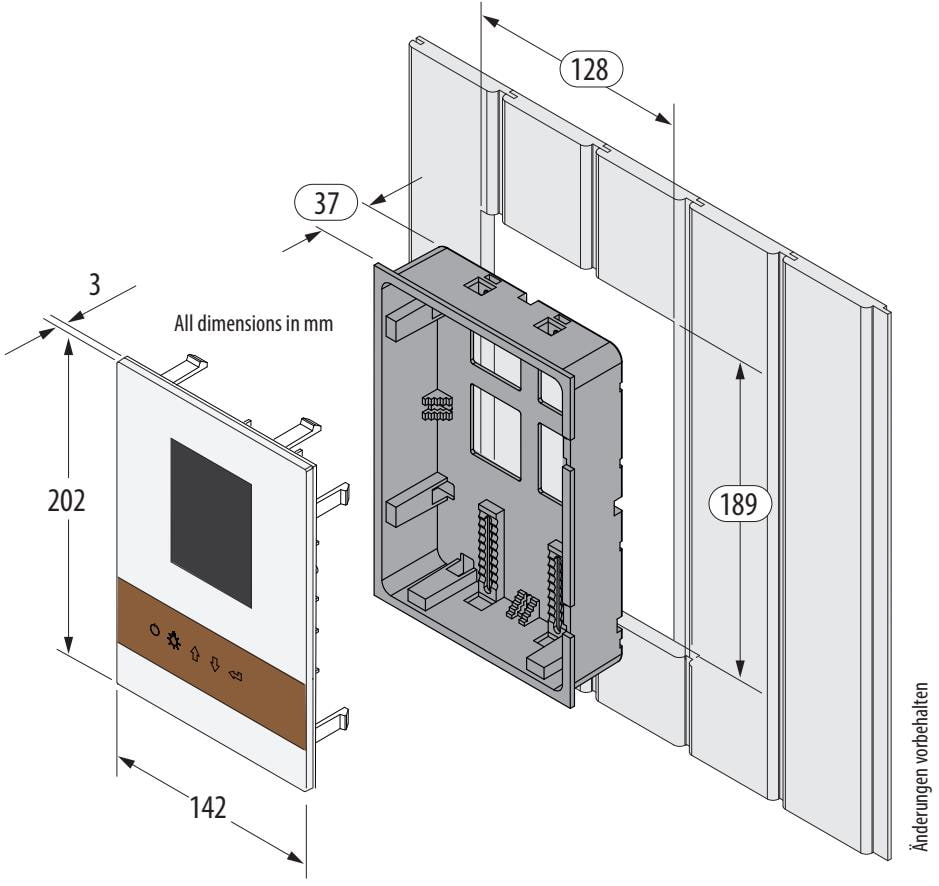 128

37

3

All dimensions in mm

202

189

142

Änderungen vorbehalten