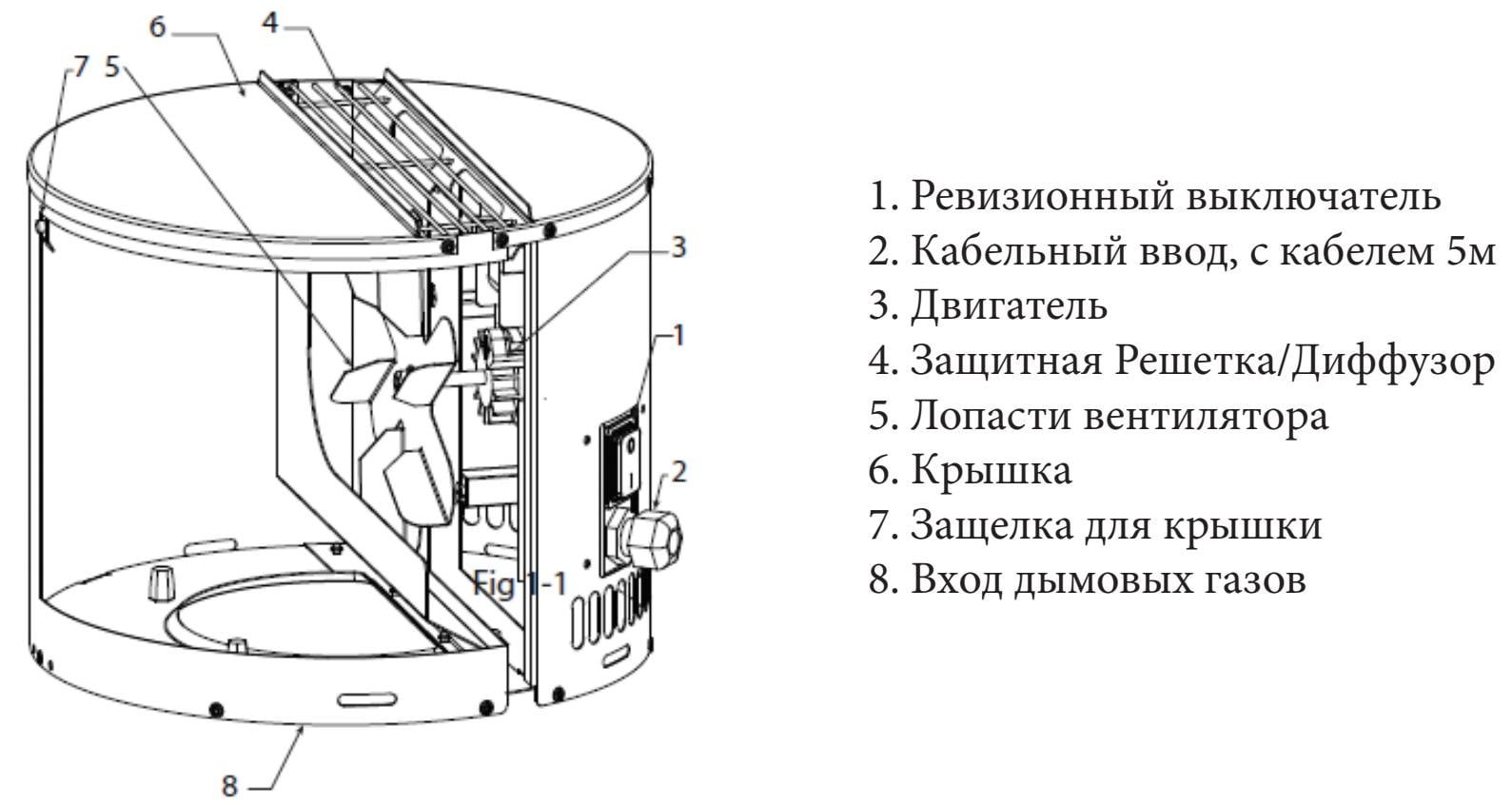 6
4
7 5
3
1
2
Fig 1-1
8

1. Ревизионный выключатель
2. Кабельный ввод, с кабелем 5м
3. Двигатель
4. Защитная Решетка/Диффузор
5. Лопасти вентилятора
6. Крышка
7. Защелка для крышки
8. Вход дымовых газов