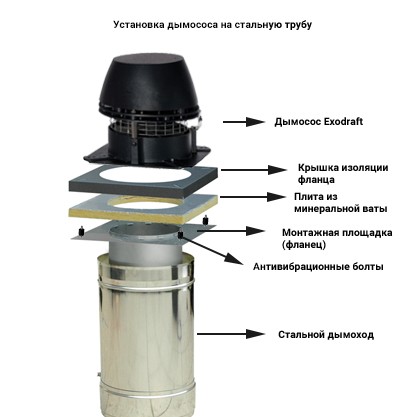 Установка дымососа на стальную трубу

Дымосос Exodraft

Крышка изоляции фланца

Плита из минеральной ваты

Монтажная площадка (фланец)

Антивибрационные болты

Стальной дымоход