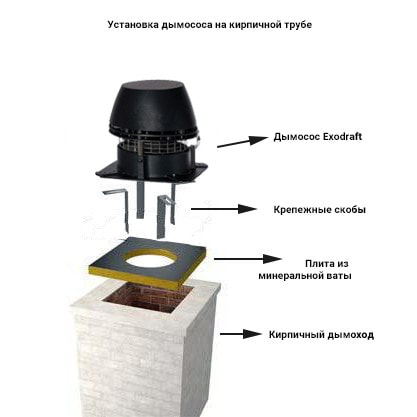 Установка дымососа на кирпичной трубе

Дымосос Exodraft

Крепежные скобы

Плита из минеральной ваты

Кирпичный дымоход