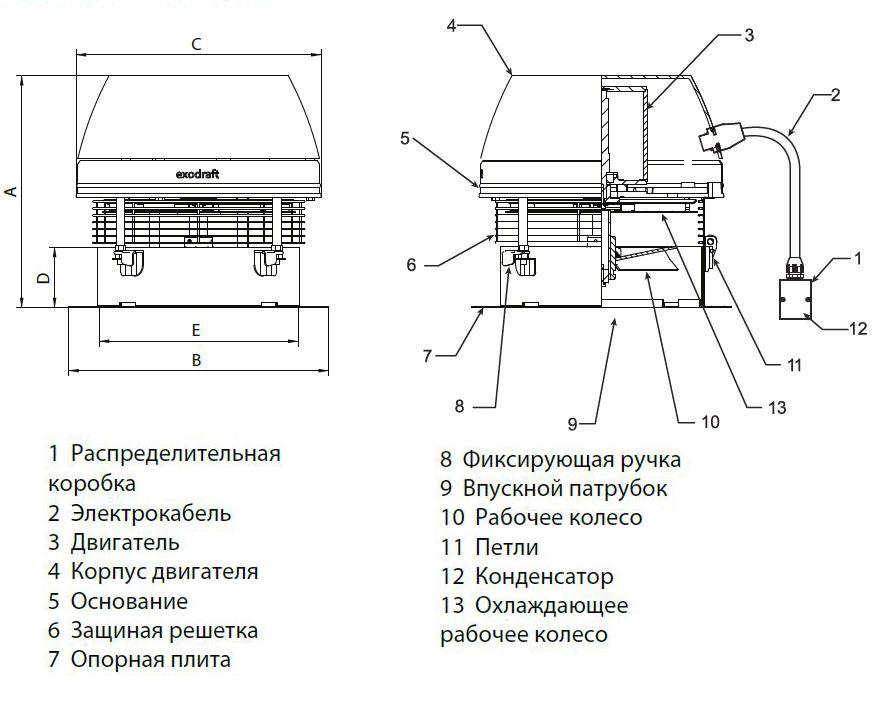 C

A

exodraft

D

E

B

4

3

2

5

6

1

12

7

11

8

13

9

10

1 Распределительная коробка
2 Электрокабель
3 Двигатель
4 Корпус двигателя
5 Основание
6 Защиная решетка
7 Опорная плита

8 Фиксирующая ручка
9 Впускной патрубок
10 Рабочее колесо
11 Петли
12 Конденсатор
13 Охлаждающее рабочее колесо