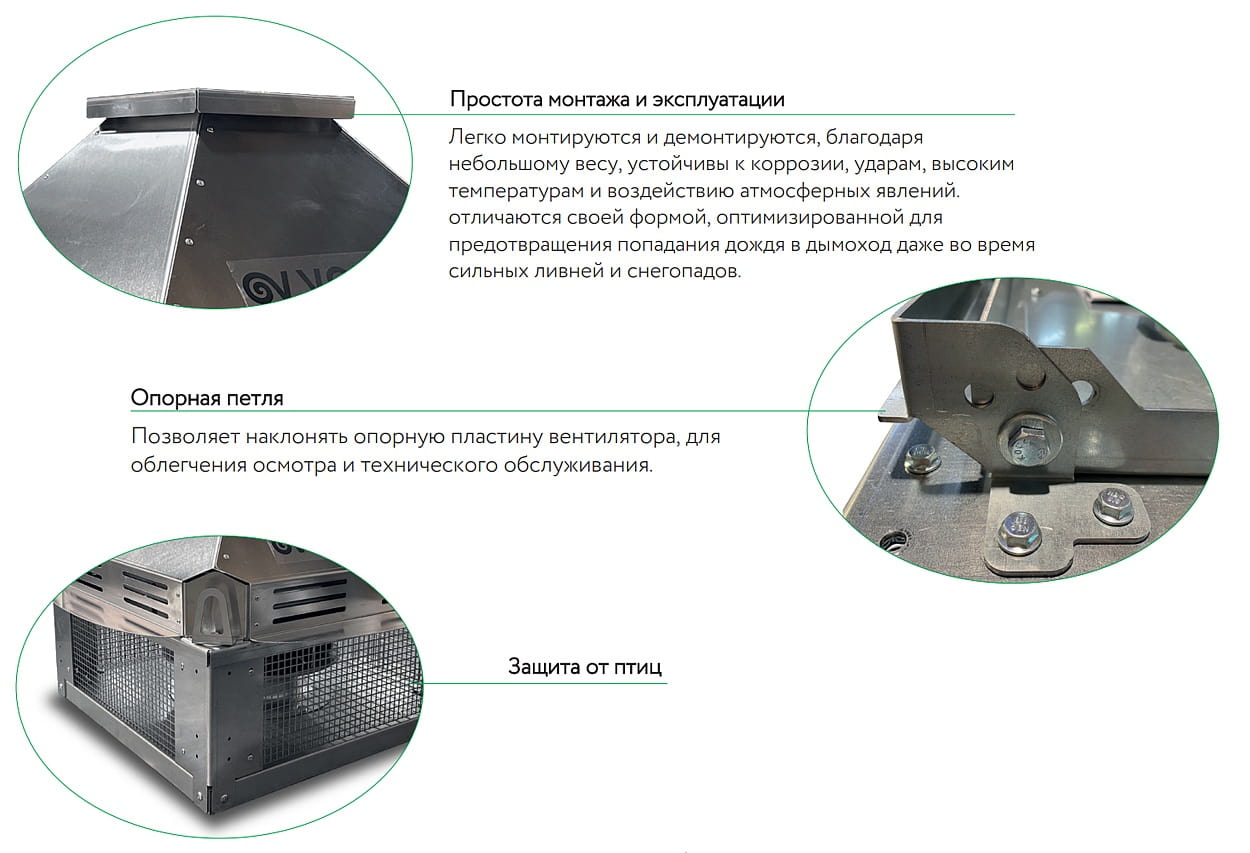 Простота монтажа и эксплуатации

Легко монтируются и демонтируются, благодаря небольшому весу, устойчивы к коррозии, ударам, высоким температурам и воздействию атмосферных явлений. отличаются своей формой, оптимизированной для предотвращения попадания дождя в дымоход даже во время сильных ливней и снегопадов.

Опорная петля

Позволяет наклонять опорную пластину вентилятора, для облегчения осмотра и технического обслуживания.

Защита от птиц