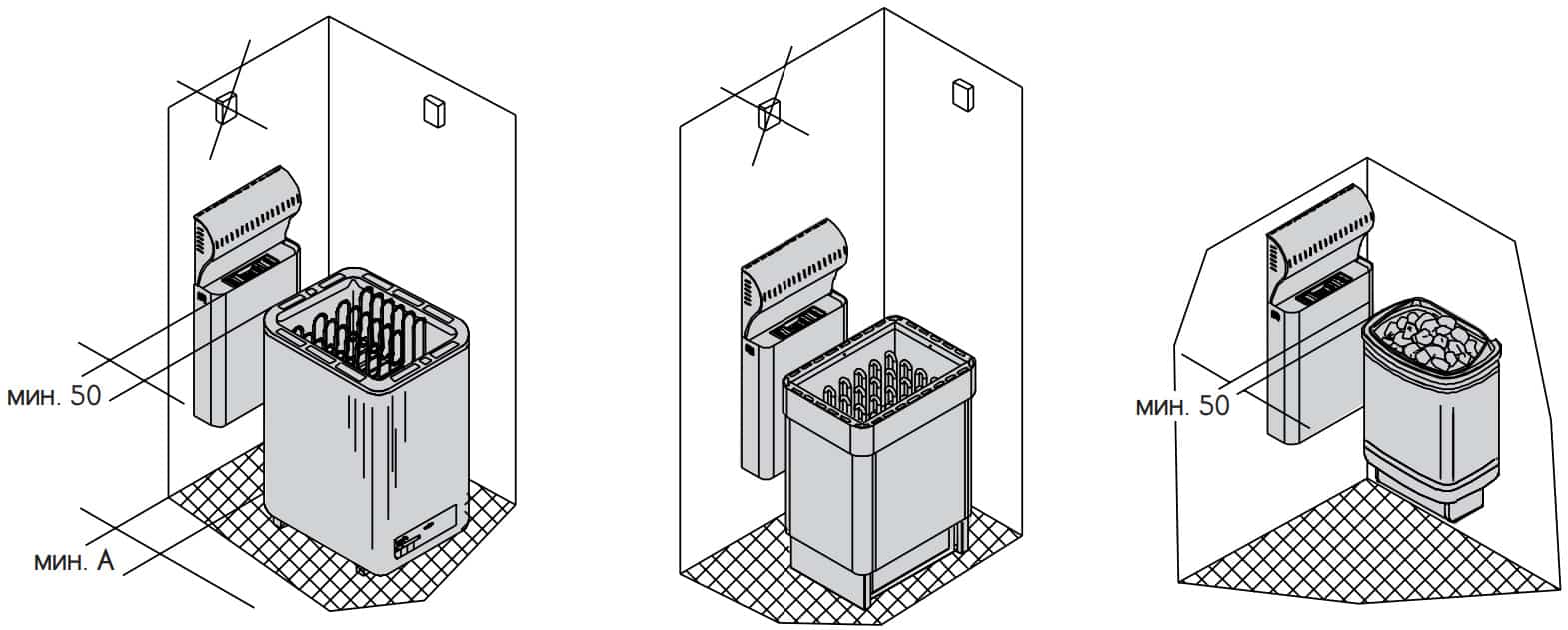 мин. 50

мин. A

мин. 50